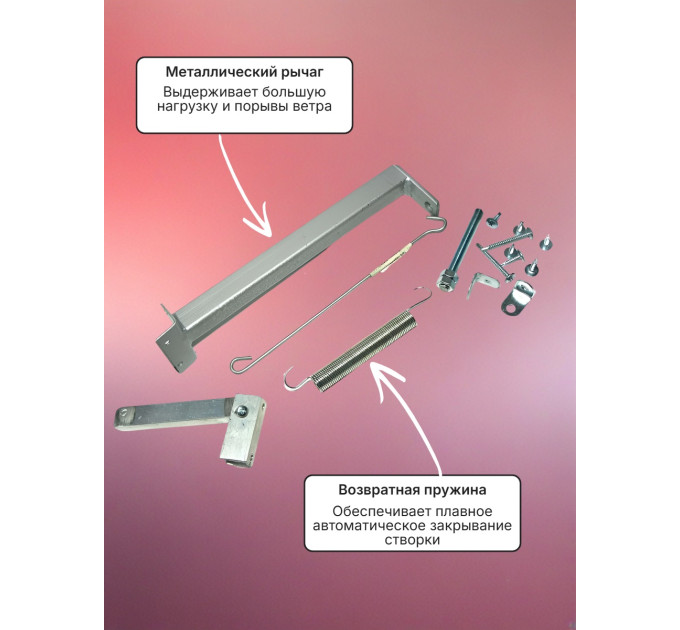 Металлический рычаг

Выдерживает большую нагрузку и порывы ветра

Возвратная пружина

Обеспечивает плавное автоматическое закрывание створки