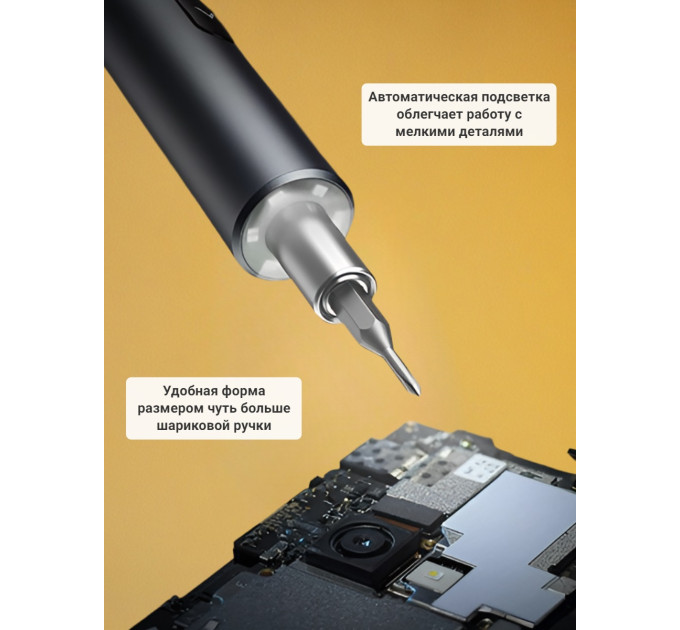 Автоматическая подсветка облегчает работу с мелкими деталями

Удобная форма размером чуть больше шариковой ручки