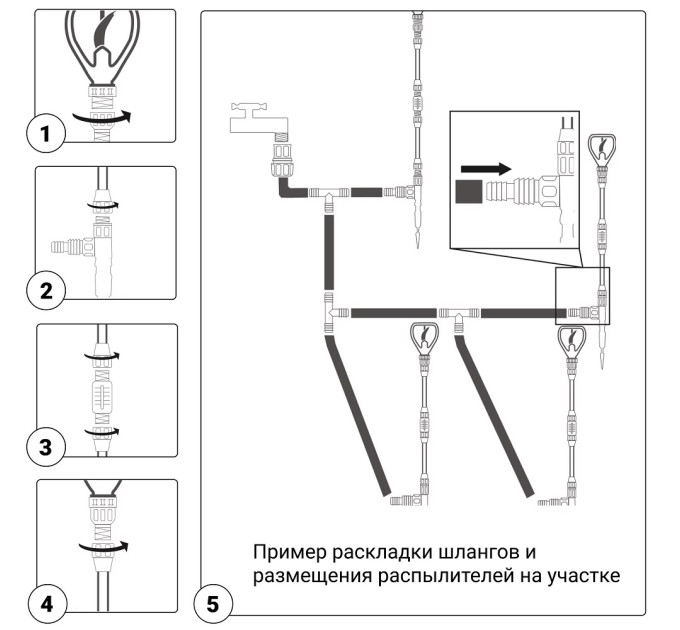 1

2

3

4

5

Пример раскладки шлангов и размещения распылителей на участке