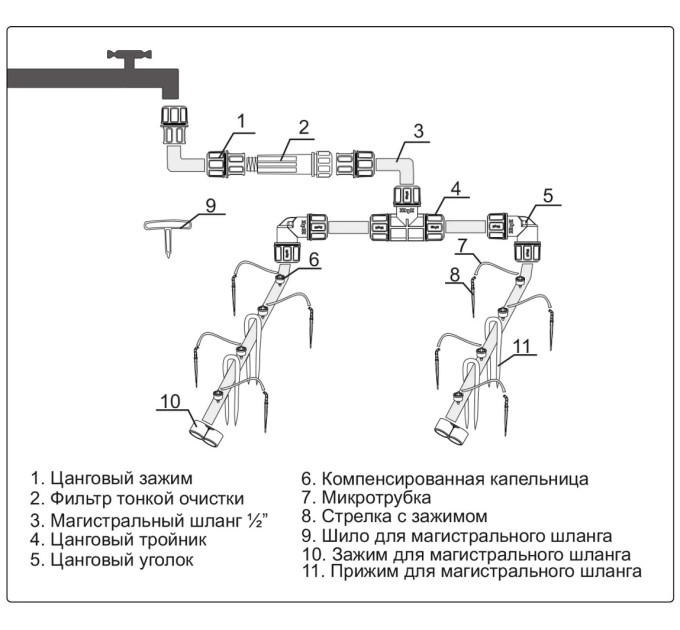 1
2
3
4
5
9
6
7
8
11
10

1. Цанговый зажим
2. Фильтр тонкой очистки
3. Магистральный шланг ½"
4. Цанговый тройник
5. Цанговый уголок

6. Компенсированная капельница
7. Микротрубка
8. Стрелка с зажимом
9. Шило для магистрального шланга
10. Зажим для магистрального шланга
11. Прижим для магистрального шланга