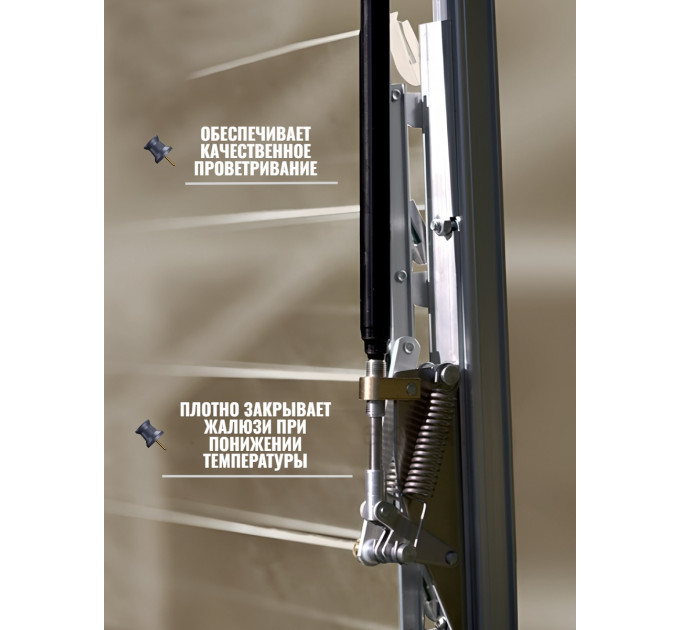 ОБЕСПЕЧИВАЕТ КАЧЕСТВЕННОЕ ПРОВЕТРИВАНИЕ

ПЛОТНО ЗАКРЫВАЕТ ЖАЛЮЗИ ПРИ ПОНИЖЕНИИ ТЕМПЕРАТУРЫ