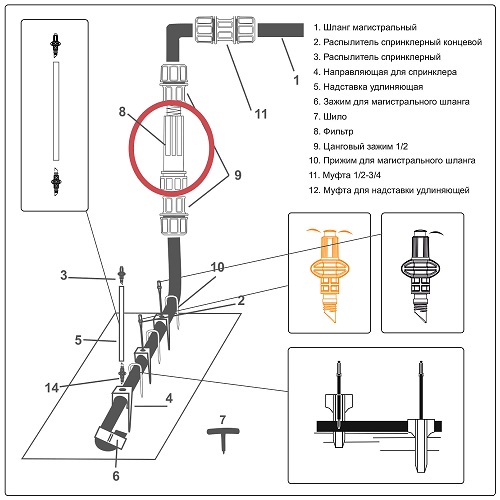 1. Шланг магистральный
2. Распылитель спринклерный концевой
3. Распылитель спринклерный
4. Направляющая для спринклера
5. Надставка удлиняющая
6. Зажим для магистрального шланга
7. Шило
8. Фильтр
9. Цанговый зажим 1/2
10. Прижим для магистрального шланга
11. Муфта 1/2-3/4
12. Муфта для надставки удлиняющей

1
11
8
9
10
3
2
5
14
4
7
6