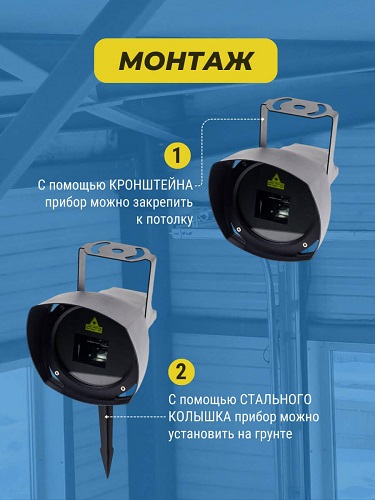 МОНТАЖ

1

С помощью КРОНШТЕЙНА прибор можно закрепить к потолку

2

С помощью СТАЛЬНОГО КОЛЫШКА прибор можно установить на грунте