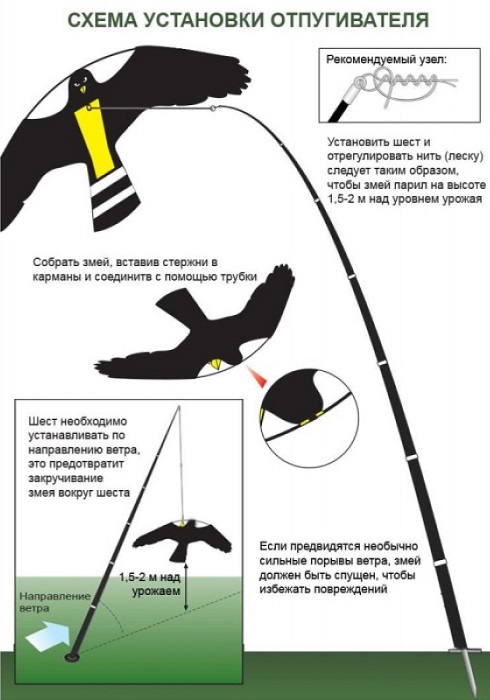 СХЕМА УСТАНОВКИ ОТПУГИВАТЕЛЯ

Рекомендуемый узел:

Установить шест и отрегулировать нить (леску) следует таким образом, чтобы змей парил на высоте 1,5-2 м над уровнем урожая

Собрать змей, вставив стержни в карманы и соединитв с помощью трубки

Шест необходимо устанавливать по направлению ветра, это предотвратит закручивание змея вокруг шеста

1,5-2 м над урожаем

Направление ветра

Если предвидятся необычно сильные порывы ветра, змей должен быть спущен, чтобы избежать повреждений