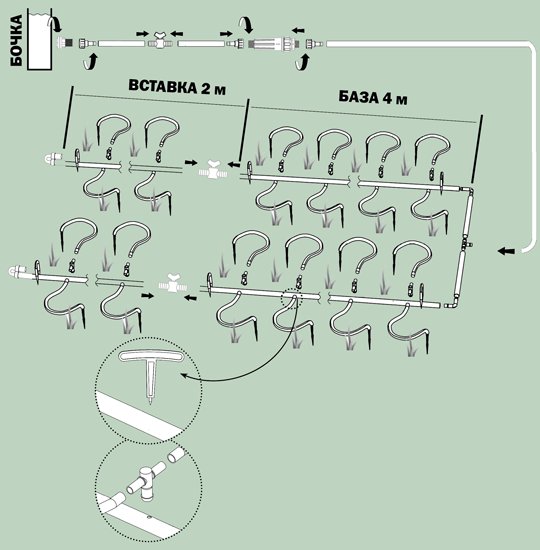 БОЧКА

ВСТАВКА 2 м

БАЗА 4 м