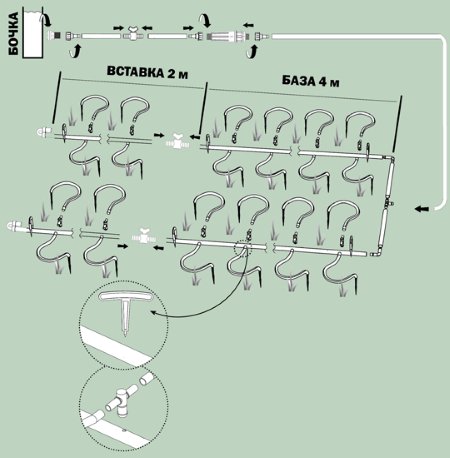 БОЧКА

ВСТАВКА 2 м

БАЗА 4 м